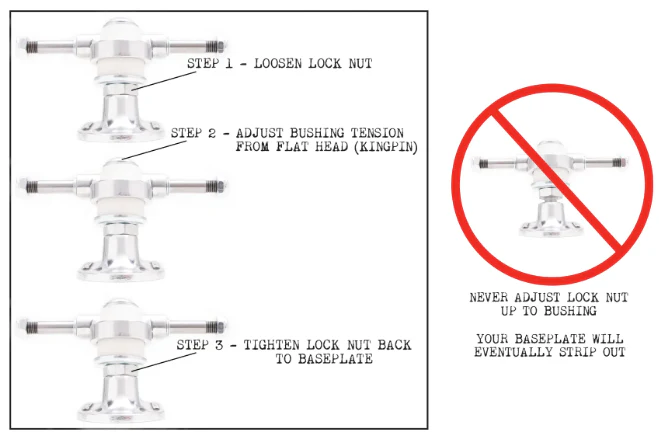 STEP 1 - LOOSEN LOCK NUT

STEP 2 - ADJUST BUSHING TENSION FROM FLAT HEAD (KINGPIN)

STEP 3 - TIGHTEN LOCK NUT BACK TO BASEPLATE

NEVER ADJUST LOCK NUT UP TO BUSHING

YOUR BASEPLATE WILL EVENTUALLY STRIP OUT